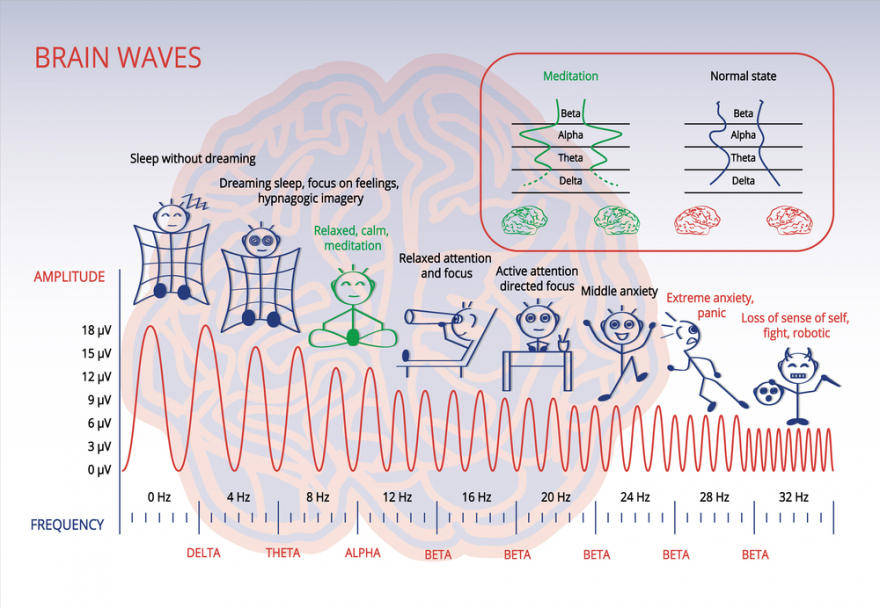 BRAIN WAVES

Meditation

Beta
Alpha
Theta
Delta

Normal state

Beta
Alpha
Theta
Delta

Sleep without dreaming

Dreaming sleep, focus on feelings, hypnagogic imagery

Relaxed, calm, meditation

Relaxed attention and focus

Active attention directed focus

Middle anxiety

Extreme anxiety, panic

Loss of sense of self, fight, robotic

AMPLITUDE

18 μV
15 μV
12 μV
9 μV
6 μV
3 μV
0 μV

0 Hz
4 Hz
8 Hz
12 Hz
16 Hz
20 Hz
24 Hz
28 Hz
32 Hz

FREQUENCY

DELTA
THETA
ALPHA
BETA
BETA
BETA
BETA
BETA