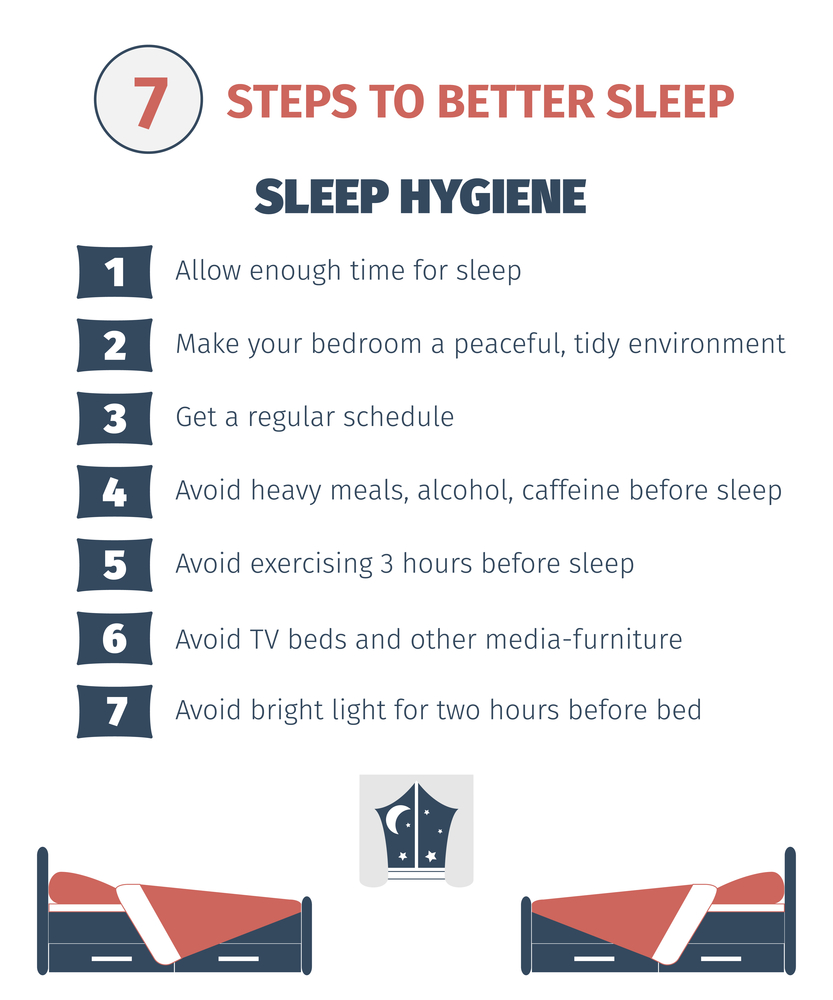 7 STEPS TO BETTER SLEEP

SLEEP HYGIENE

1 Allow enough time for sleep

2 Make your bedroom a peaceful, tidy environment

3 Get a regular schedule

4 Avoid heavy meals, alcohol, caffeine before sleep

5 Avoid exercising 3 hours before sleep

6 Avoid TV beds and other media-furniture

7 Avoid bright light for two hours before bed